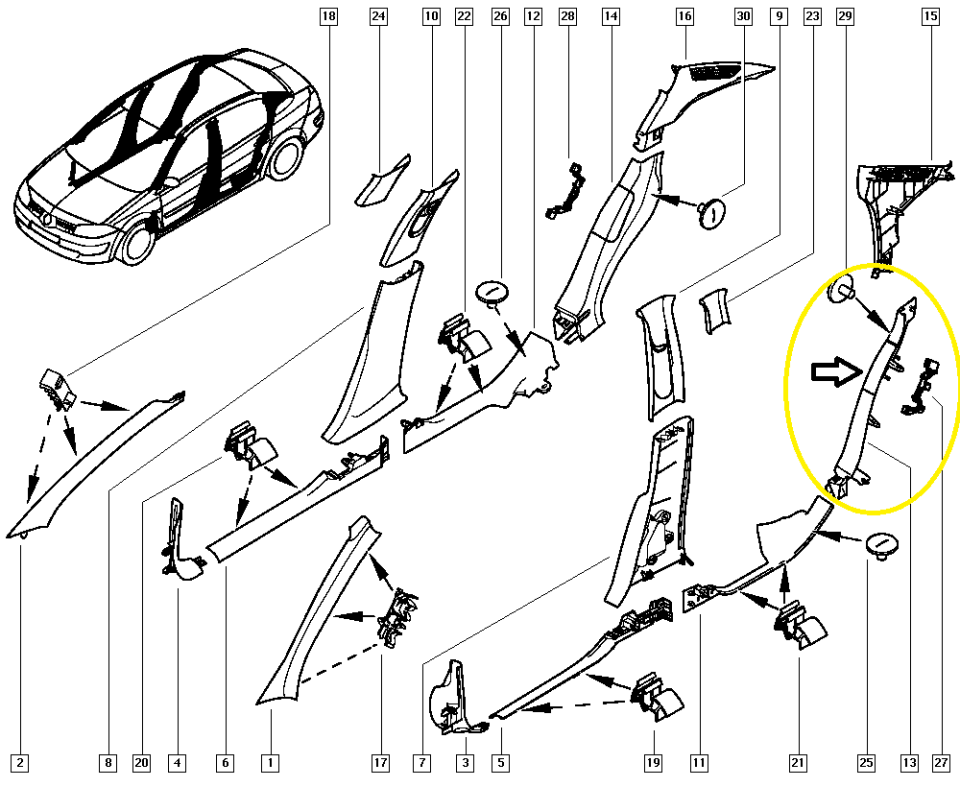 18 24 10 22 26 12 28 14 16 30 9 23 29 15

2 8 20 4 6 1 17 7 3 5 19 11 21 25 13 27