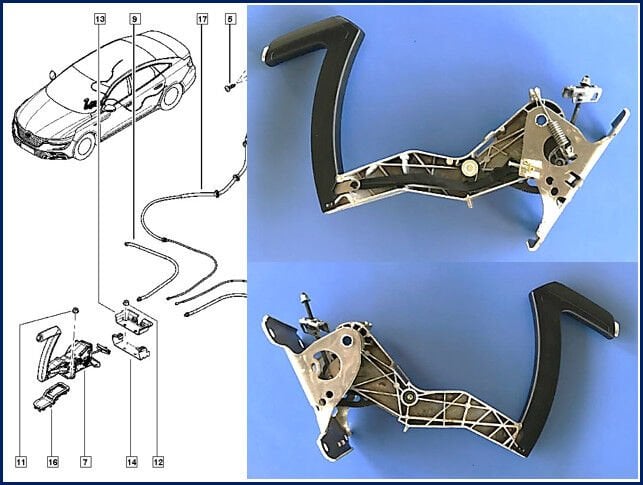 13
9
17
5
11
16
7
14
12