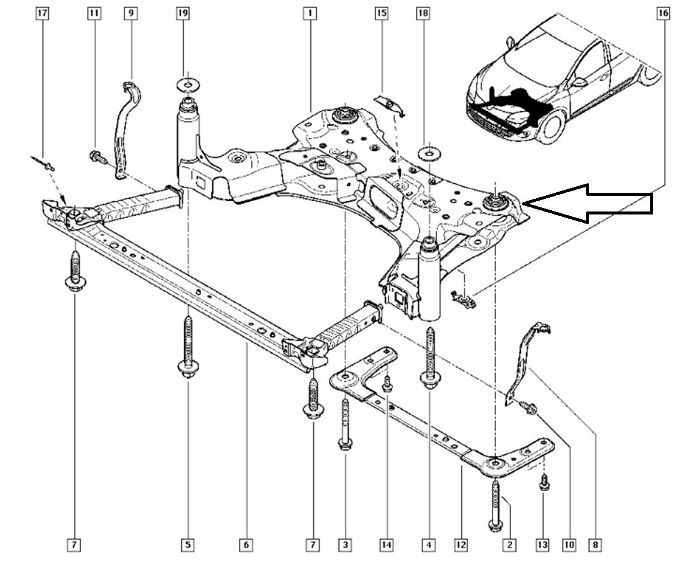 17 11 9 19 1 15 18 16

7 5 6 7 3 14 4 12 2 13 10 8